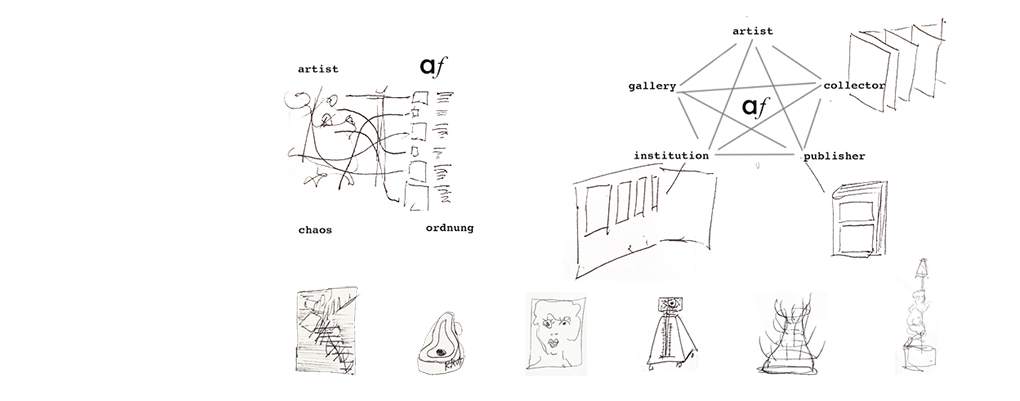 artist

af

chaos

ordnung

artist

gallery

collector

af

institution

publisher